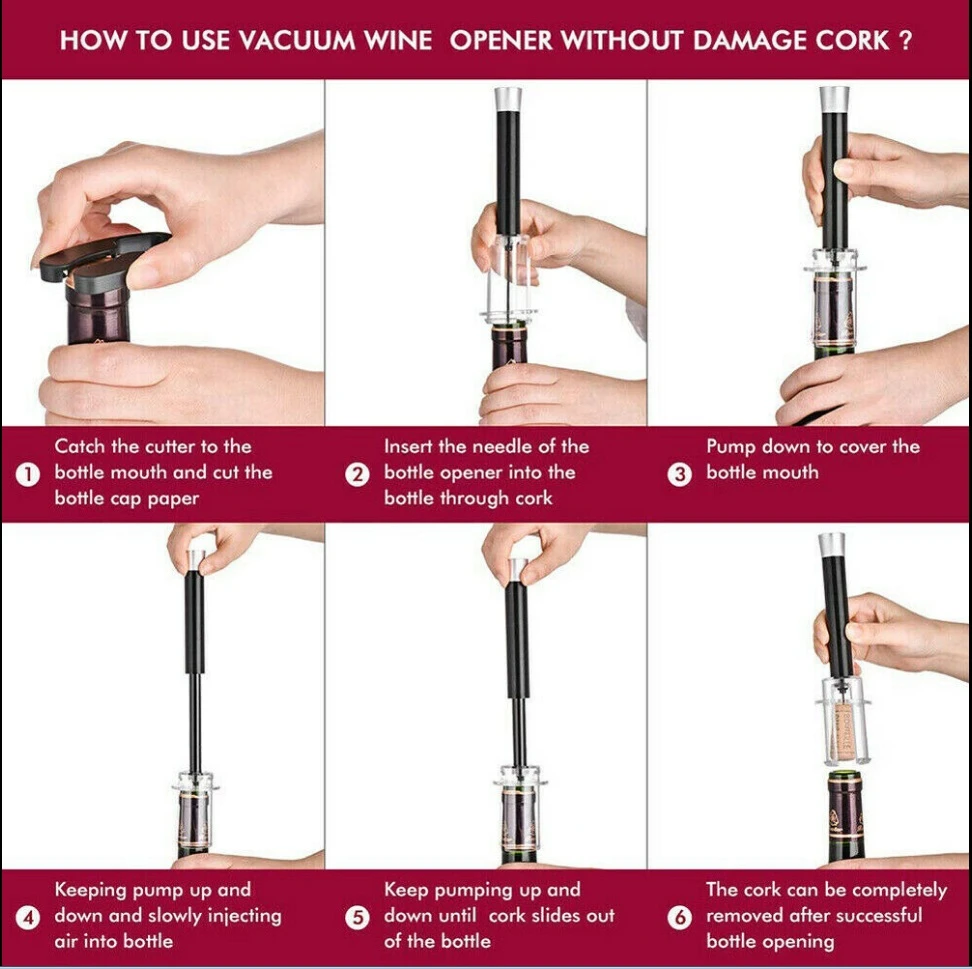 HOW TO USE VACUUM WINE OPENER WITHOUT DAMAGE CORK ?

1 Catch the cutter to the bottle mouth and cut the bottle cap paper

2 Insert the needle of the bottle opener into the bottle through cork

3 Pump down to cover the bottle mouth

4 Keeping pump up and down and slowly injecting air into bottle

5 Keep pumping up and down until cork slides out of the bottle

6 The cork can be completely removed after successful bottle opening